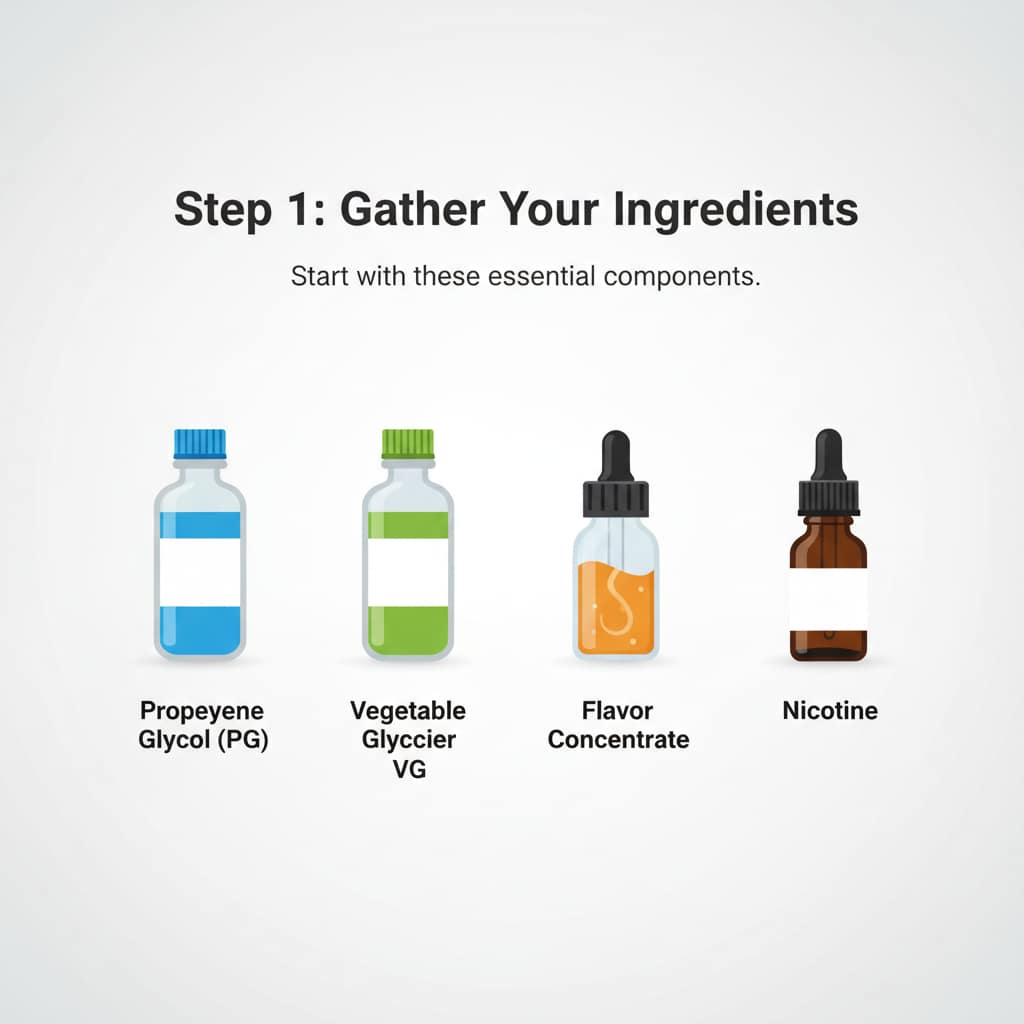 Step 1: Gather Your Ingredients

Start with these essential components.

Propeyene Glycol (PG)

Vegetable Glyccier VG

Flavor Concentrate

Nicotine